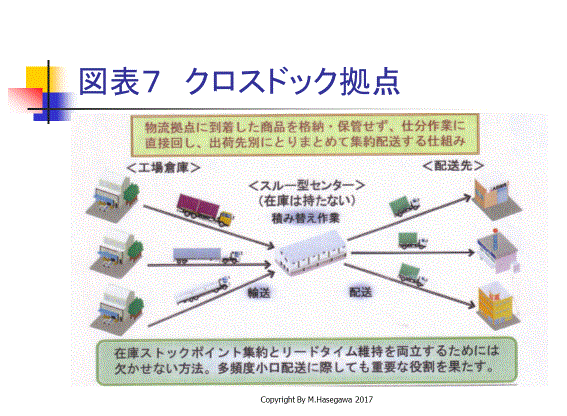 図表7　クロスドック拠点

物流拠点に到着した商品を格納・保管せず、仕分作業に直接回し、出荷先別にとりまとめて集約配送する仕組み

＜工場倉庫＞

＜スルー型センター＞
（在庫は持たない）
積み替え作業

＜配送先＞

輸送

配送

在庫ストックポイント集約とリードタイム維持を両立するためには欠かせない方法。多頻度小口配送に際しても重要な役割を果たす。

Copyright By M.Hasegawa 2017