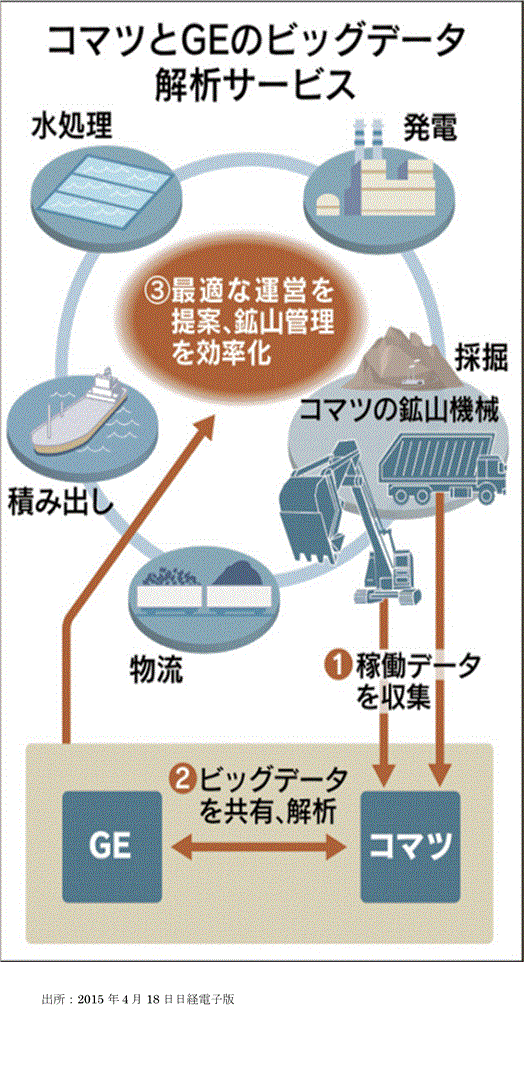 コマツとGEのビッグデータ解析サービス

水処理

発電

③最適な運営を提案、鉱山管理を効率化

採掘

コマツの鉱山機械

積み出し

物流

❶稼働データを収集

❷ビッグデータを共有、解析

GE

コマツ

出所：2015 年 4 月 18 日日経電子版