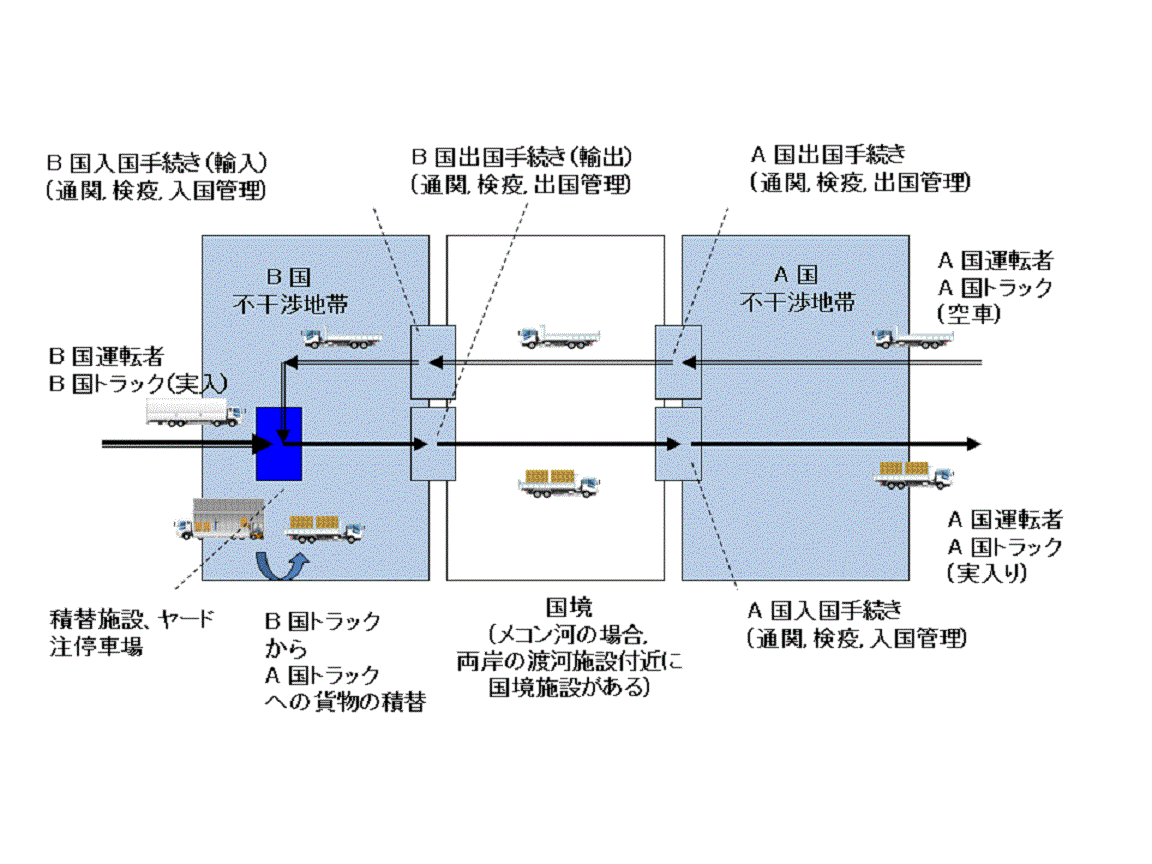 B 国入国手続き(輸入)
(通関, 検疫, 入国管理)

B 国出国手続き(輸出)
(通関, 検疫, 出国管理)

A 国出国手続き
(通関, 検疫, 出国管理)

B 国
不干渉地帯

A 国
不干渉地帯

A 国運転者
A 国トラック
(空車)

B 国運転者
B 国トラック(実入)

A 国運転者
A 国トラック
(実入り)

積替施設、ヤード
注停車場

B 国トラック
から
A 国トラック
への貨物の積替

国境
(メコン河の場合,
両岸の渡河施設付近に
国境施設がある)

A 国入国手続き
(通関, 検疫, 入国管理)