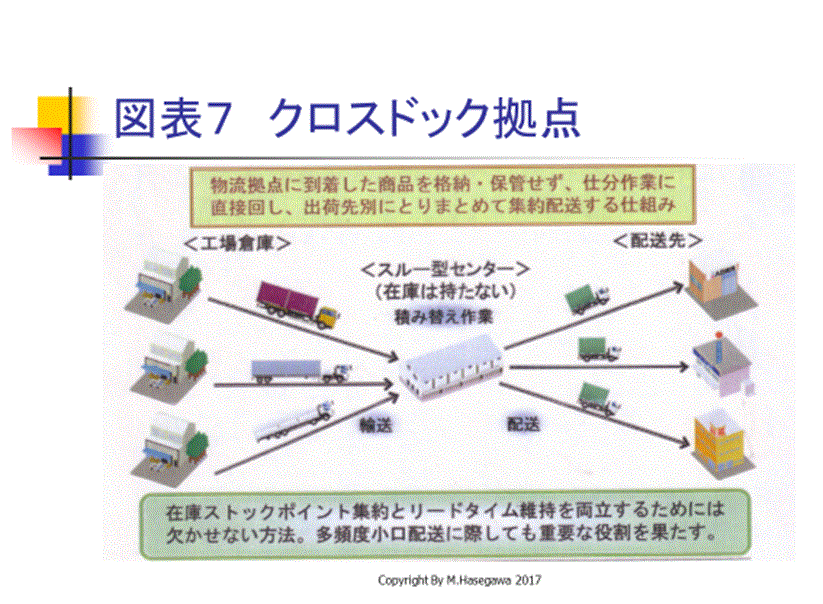 図表7　クロスドック拠点

物流拠点に到着した商品を格納・保管せず、仕分作業に直接回し、出荷先別にとりまとめて集約配送する仕組み

＜工場倉庫＞

＜スルー型センター＞
（在庫は持たない）
積み替え作業

＜配送先＞

輸送

配送

在庫ストックポイント集約とリードタイム維持を両立するためには欠かせない方法。多頻度小口配送に際しても重要な役割を果たす。

Copyright By M.Hasegawa 2017